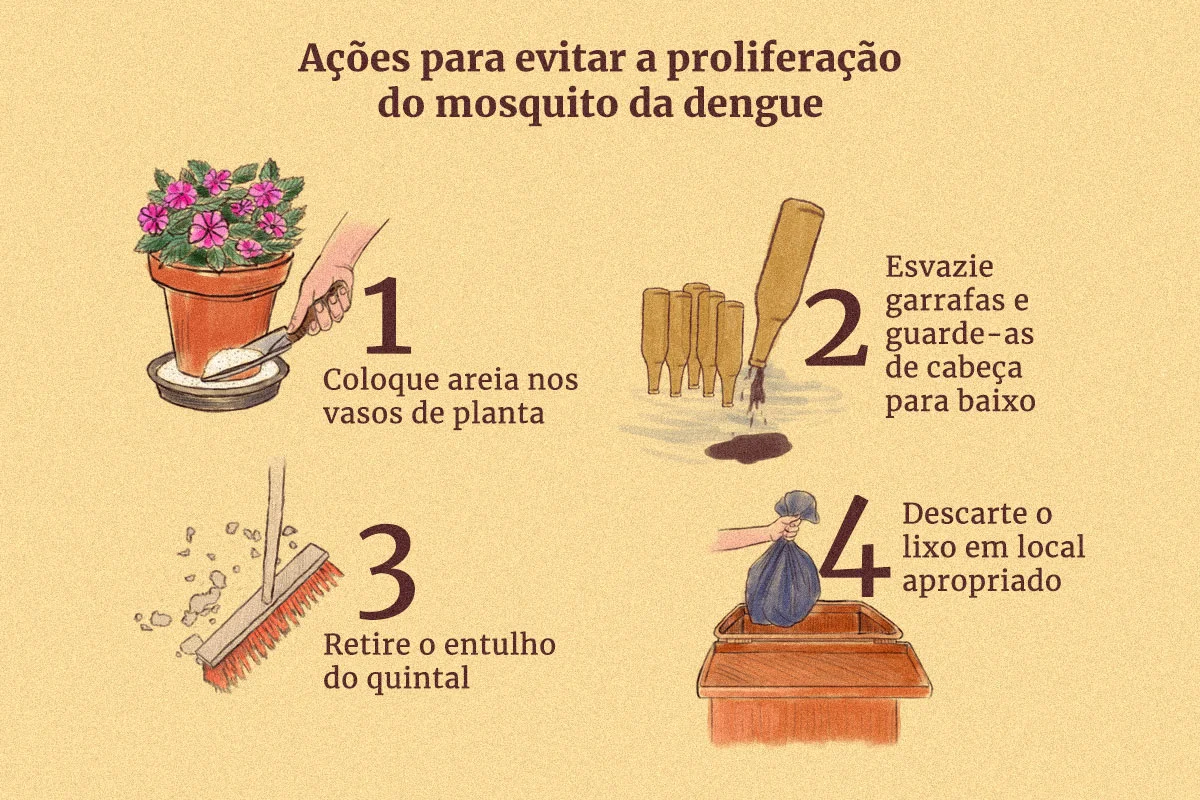 Ações para evitar a proliferação do mosquito da dengue

1
Coloque areia nos vasos de planta

2
Esvazie garrafas e guarde-as de cabeça para baixo

3
Retire o entulho do quintal

4
Descarte o lixo em local apropriado