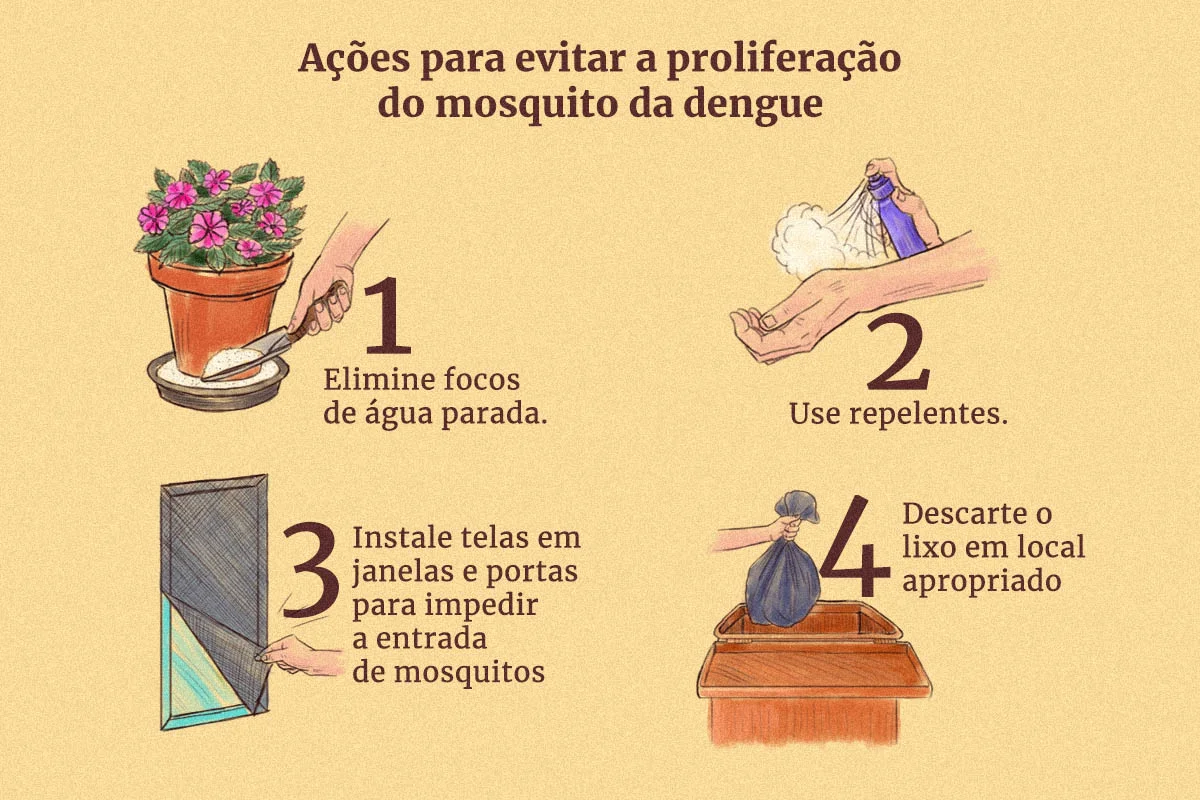 Ações para evitar a proliferação do mosquito da dengue

1
Elimine focos de água parada.

2
Use repelentes.

3
Instale telas em janelas e portas para impedir a entrada de mosquitos

4
Descarte o lixo em local apropriado